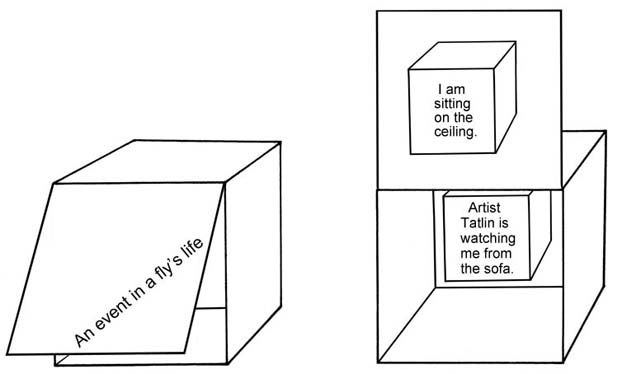 An event in a fly's life

I am sitting on the ceiling.

Artist Tatlin is watching me from the sofa.